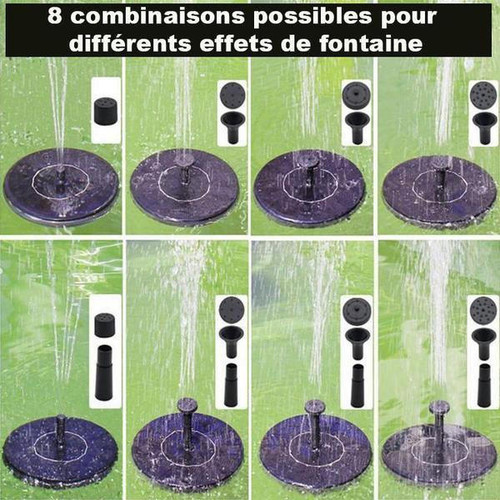 8 combinaisons possibles pour différents effets de fontaine