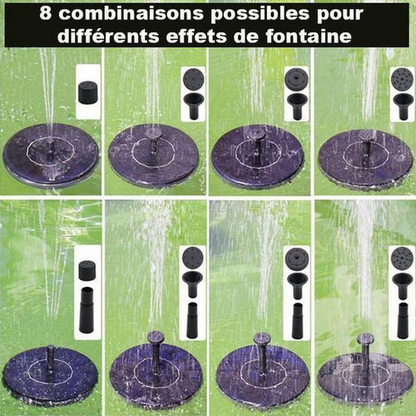 8 combinaisons possibles pour différents effets de fontaine